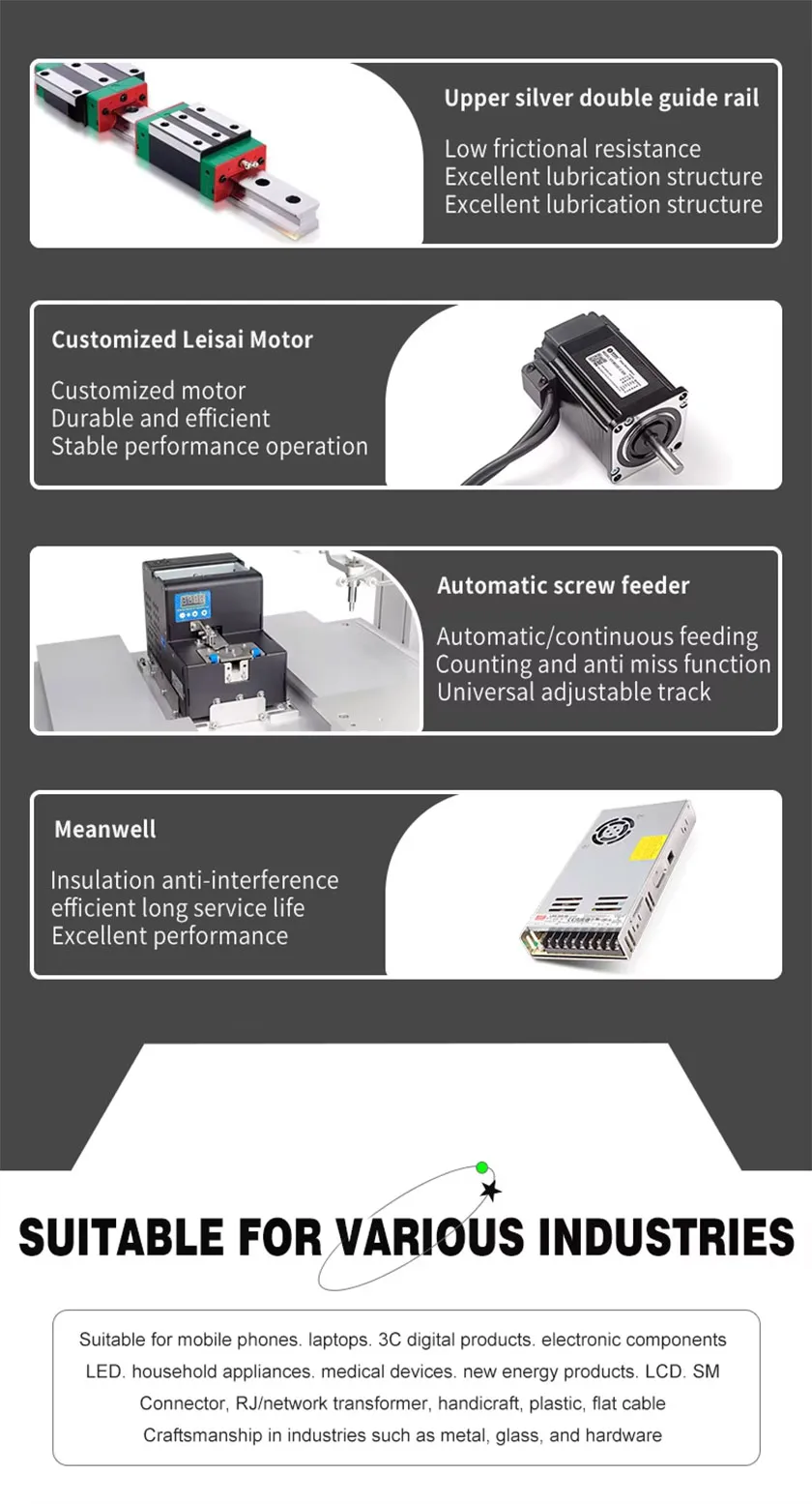 Upper silver double guide rail

Low frictional resistance
Excellent lubrication structure
Excellent lubrication structure

Customized Leisai Motor

Customized motor
Durable and efficient
Stable performance operation

Automatic screw feeder

Automatic/continuous feeding
Counting and anti miss function
Universal adjustable track

Meanwell

Insulation anti-interference
efficient long service life
Excellent performance

SUITABLE FOR VARIOUS INDUSTRIES

Suitable for mobile phones. laptops. 3C digital products. electronic components
LED. household appliances. medical devices. new energy products. LCD. SM
Connector, RJ/network transformer, handicraft, plastic, flat cable
Craftsmanship in industries such as metal, glass, and hardware