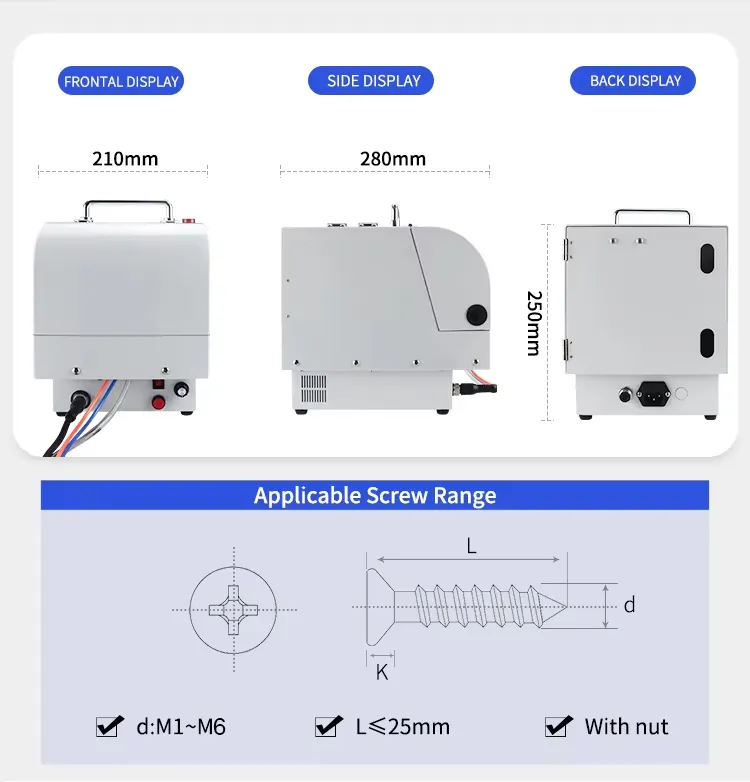 FRONTAL DISPLAY

SIDE DISPLAY

BACK DISPLAY

210mm

280mm

250mm

Applicable Screw Range

L

d

K

d:M1~M6

L≤25mm

With nut